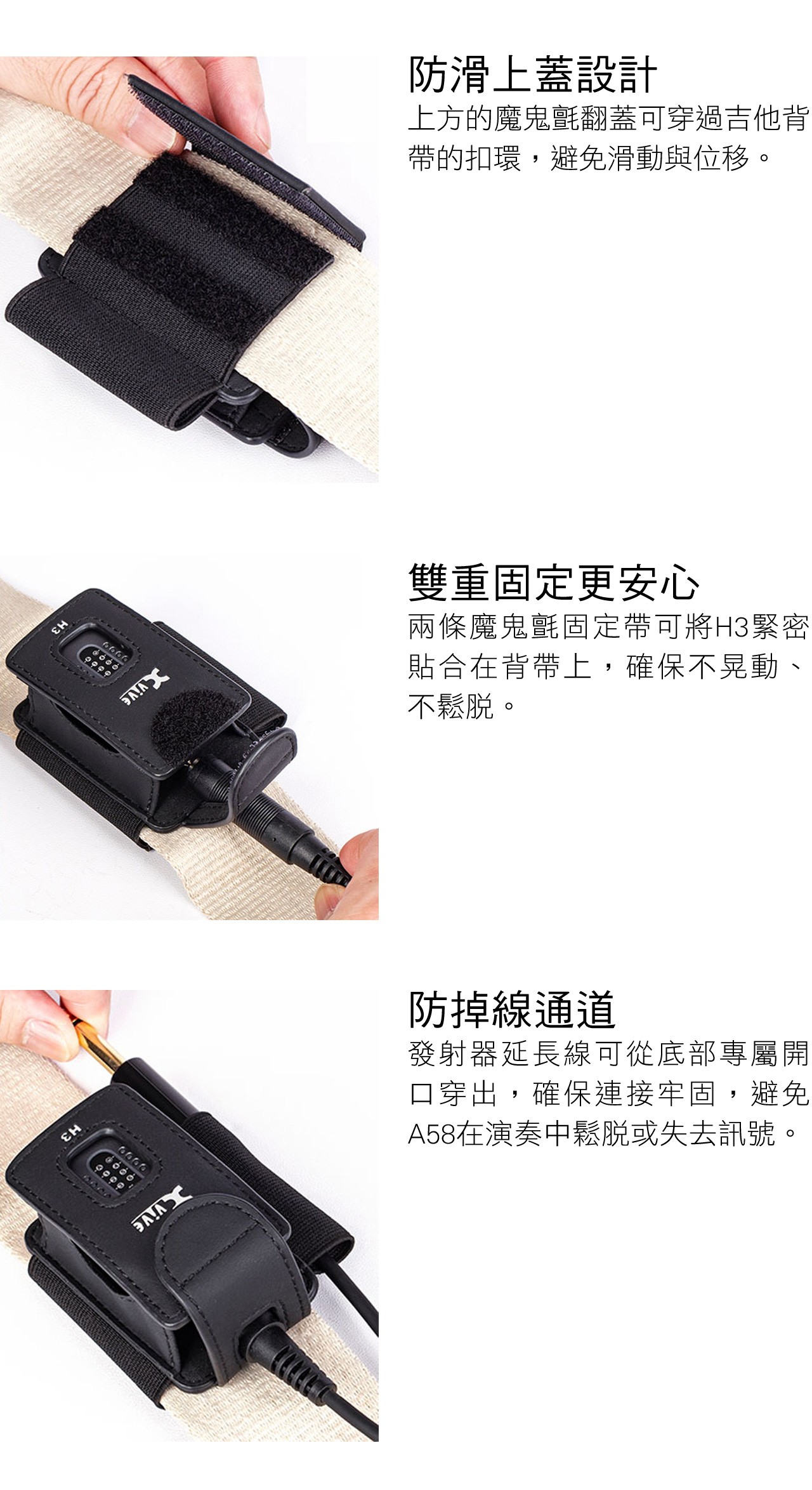 防滑上蓋設計
上方的魔鬼氈翻蓋可穿過吉他背帶的扣環，避免滑動與位移。

H3
Xvive

雙重固定更安心
兩條魔鬼氈固定帶可將H3緊密貼合在背帶上，確保不晃動、不鬆脫。

H3
Xvive

防掉線通道
發射器延長線可從底部專屬開口穿出，確保連接牢固，避免A58在演奏中鬆脫或失去訊號。